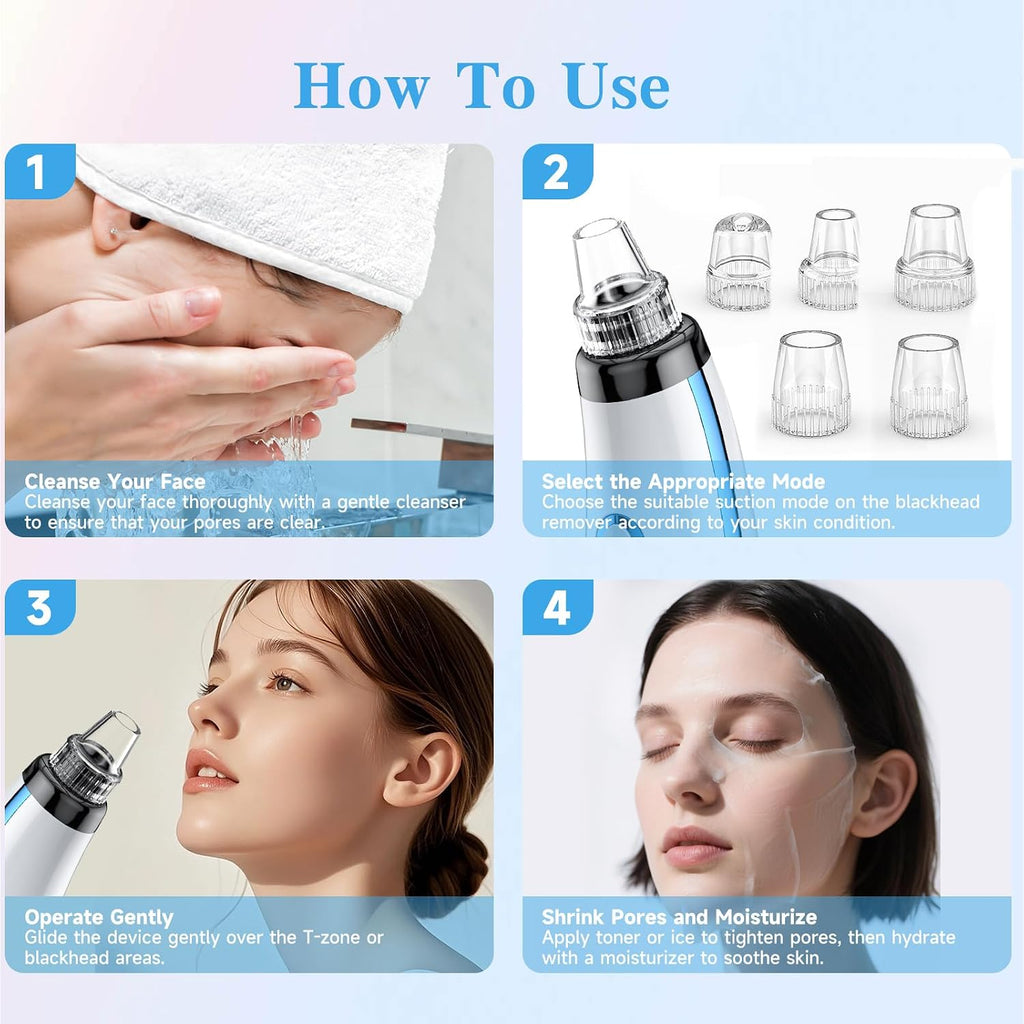 How To Use

1

Cleanse Your Face
Cleanse your face thoroughly with a gentle cleanser to ensure that your pores are clear.

2

Select the Appropriate Mode
Choose the suitable suction mode on the blackhead remover according to your skin condition.

3

Operate Gently
Glide the device gently over the T-zone or blackhead areas.

4

Shrink Pores and Moisturize
Apply toner or ice to tighten pores, then hydrate with a moisturizer to soothe skin.